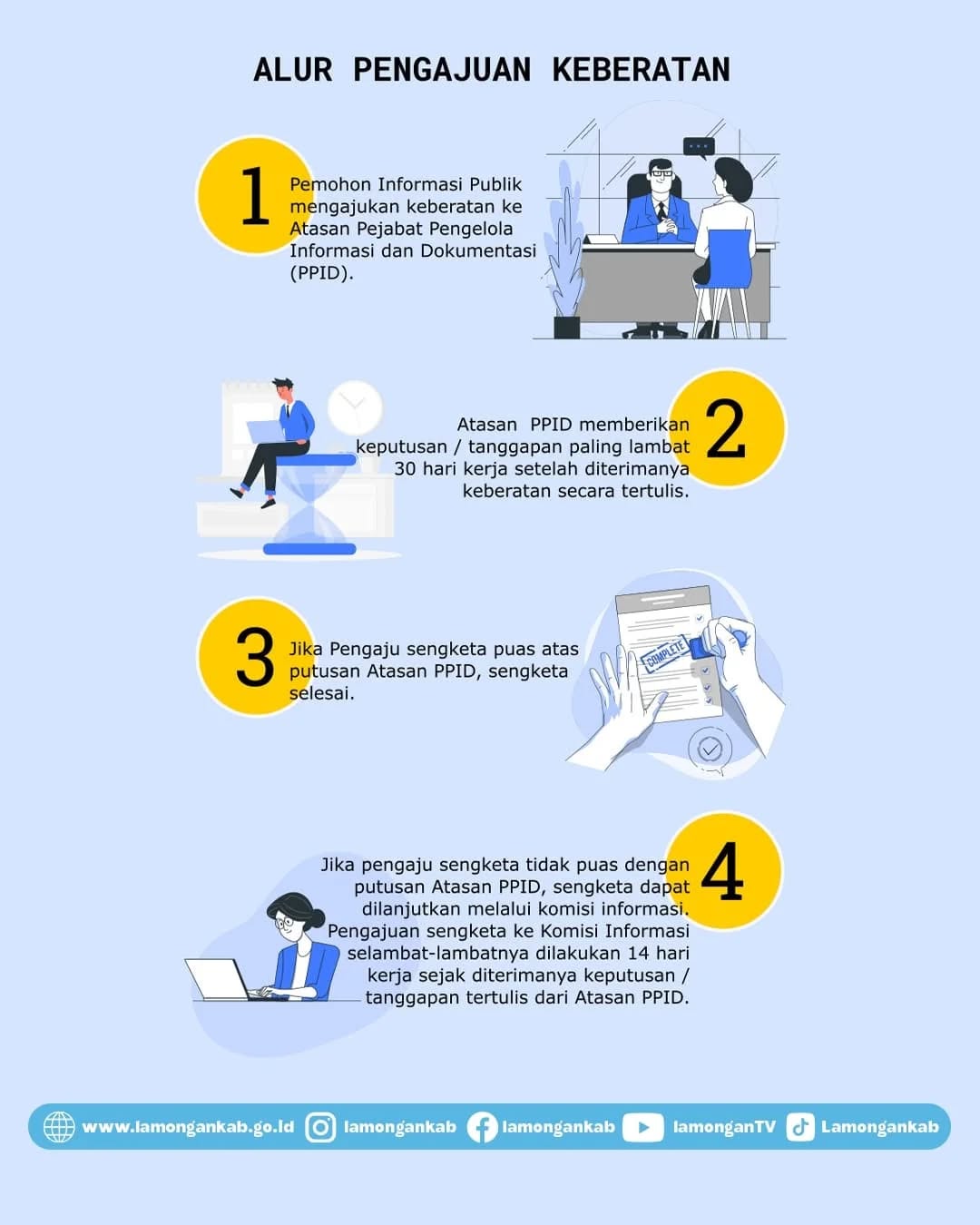 ALUR PENGAJUAN KEBERATAN

1

Pemohon Informasi Publik mengajukan keberatan ke Atasan Pejabat Pengelola Informasi dan Dokumentasi (PPID).

2

Atasan PPID memberikan keputusan / tanggapan paling lambat 30 hari kerja setelah diterimanya keberatan secara tertulis.

3

Jika Pengaju sengketa puas atas putusan Atasan PPID, sengketa selesai.

COMPLETE

4

Jika pengaju sengketa tidak puas dengan putusan Atasan PPID, sengketa dapat dilanjutkan melalui komisi informasi. Pengajuan sengketa ke Komisi Informasi selambat-lambatnya dilakukan 14 hari kerja sejak diterimanya keputusan / tanggapan tertulis dari Atasan PPID.

www.lamongankab.go.id lamongankab lamongankab lamonganTV Lamongankab